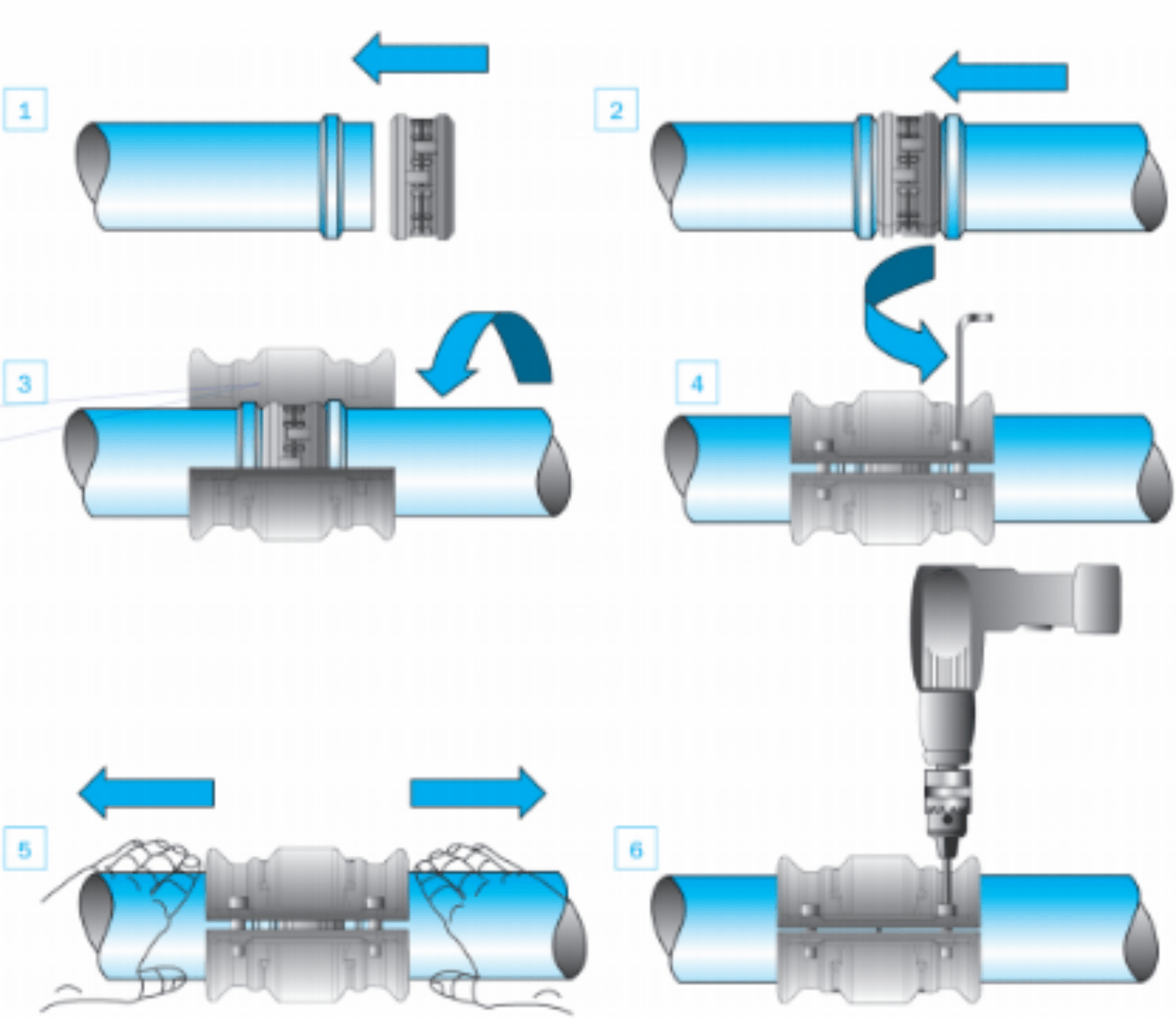 1

2

3

4

5

6